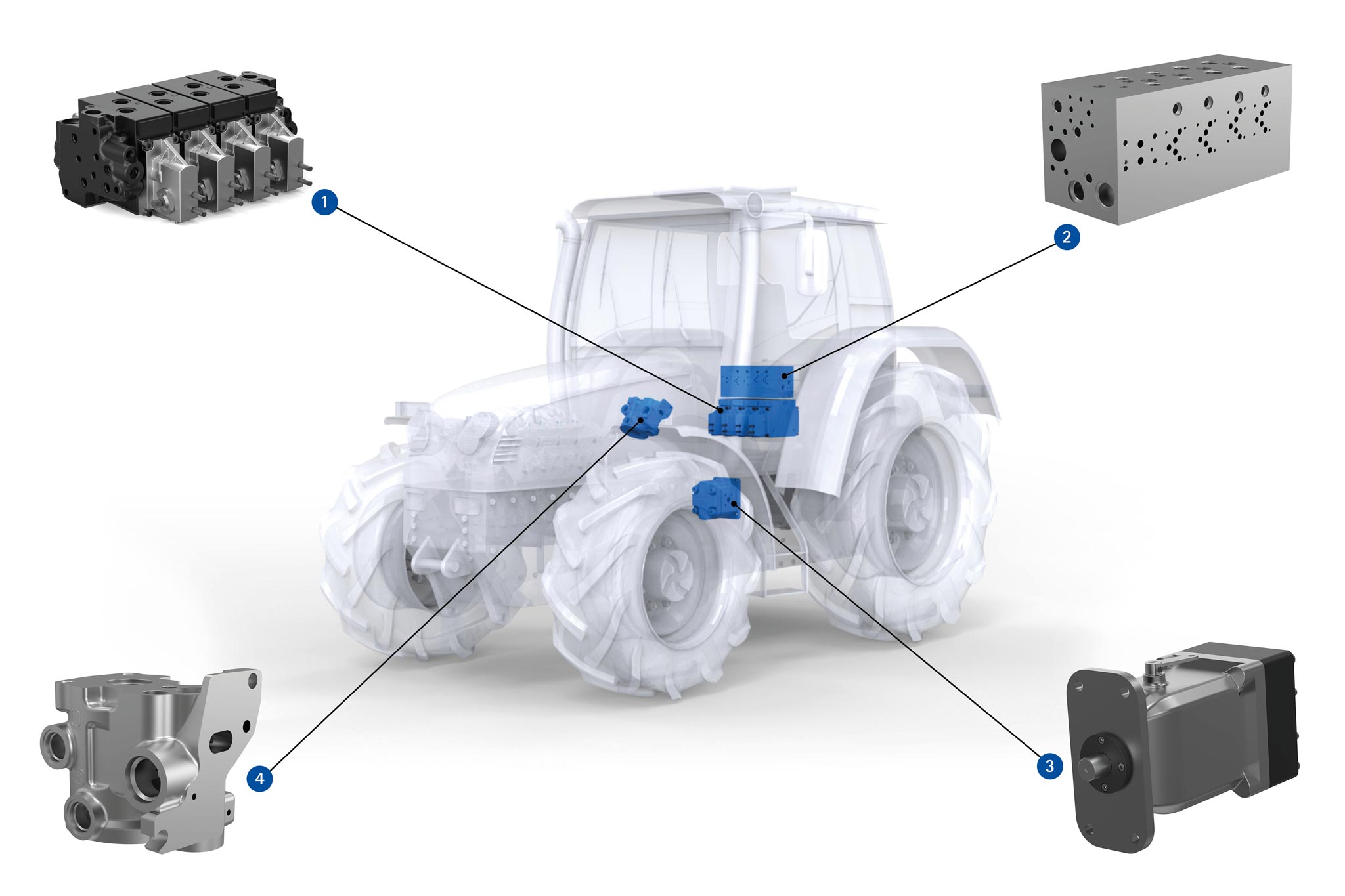 1
2
4
3